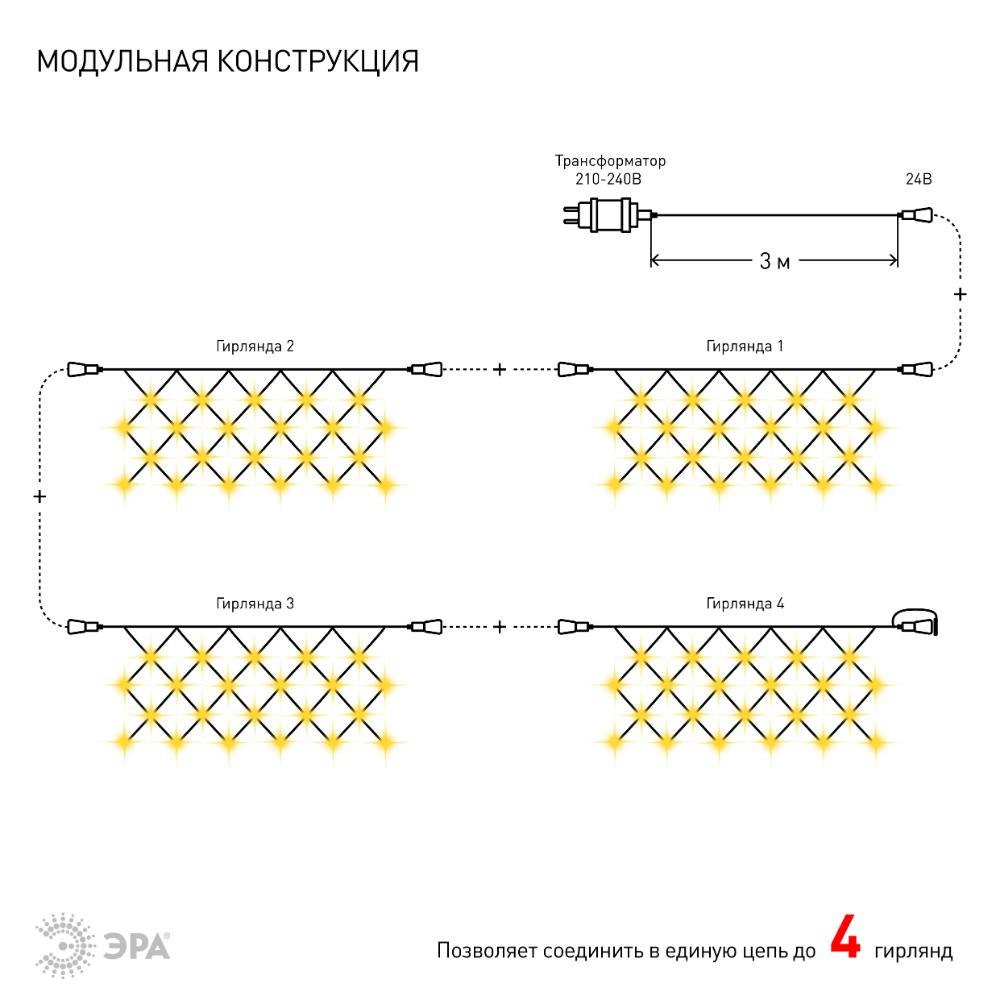 МОДУЛЬНАЯ КОНСТРУКЦИЯ

Трансформатор
210-240В

24В

3 м

+

Гирлянда 2

+

Гирлянда 1

+

Гирлянда 3

+

Гирлянда 4

ЭРА

Позволяет соединить в единую цепь до 4 гирлянд