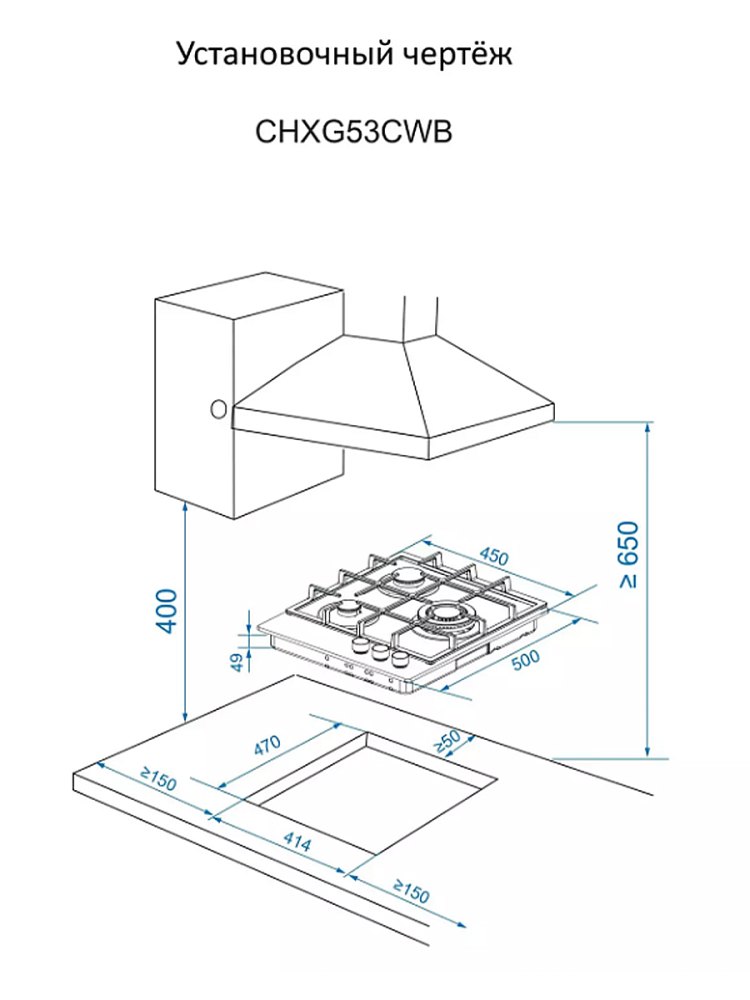 Установочный чертёж

CHXG53CWB

400

≥ 650

450

500

49

470

≥50

≥150

414

≥150