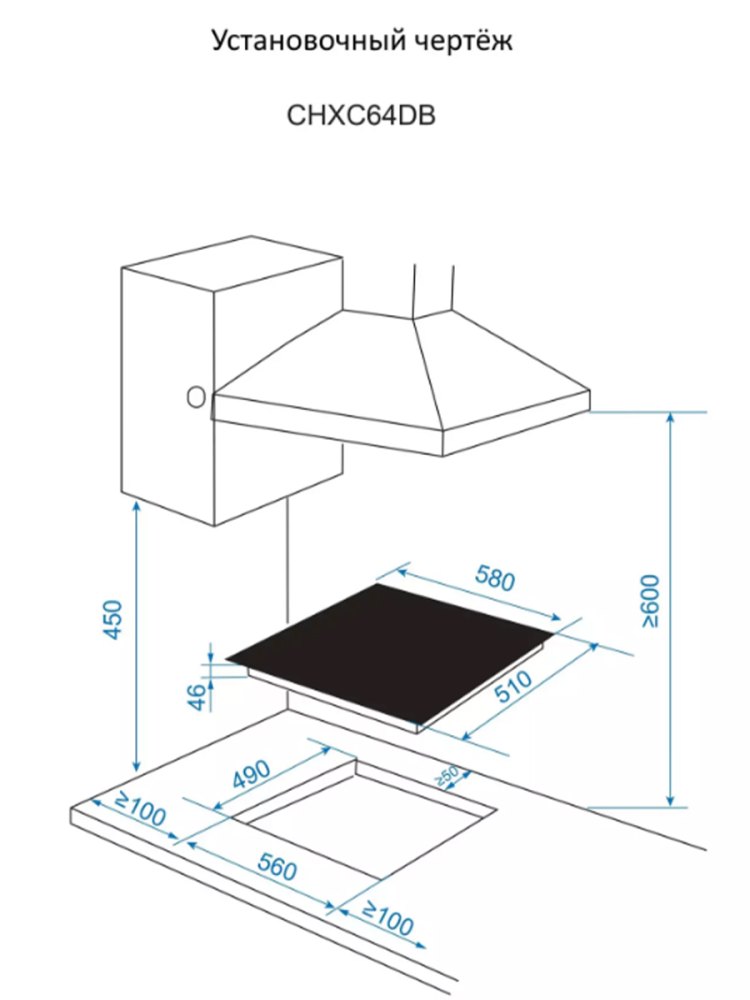 Установочный чертёж

CHXC64DB

450

580

≥600

46

510

490

≥50

≥100

560

≥100