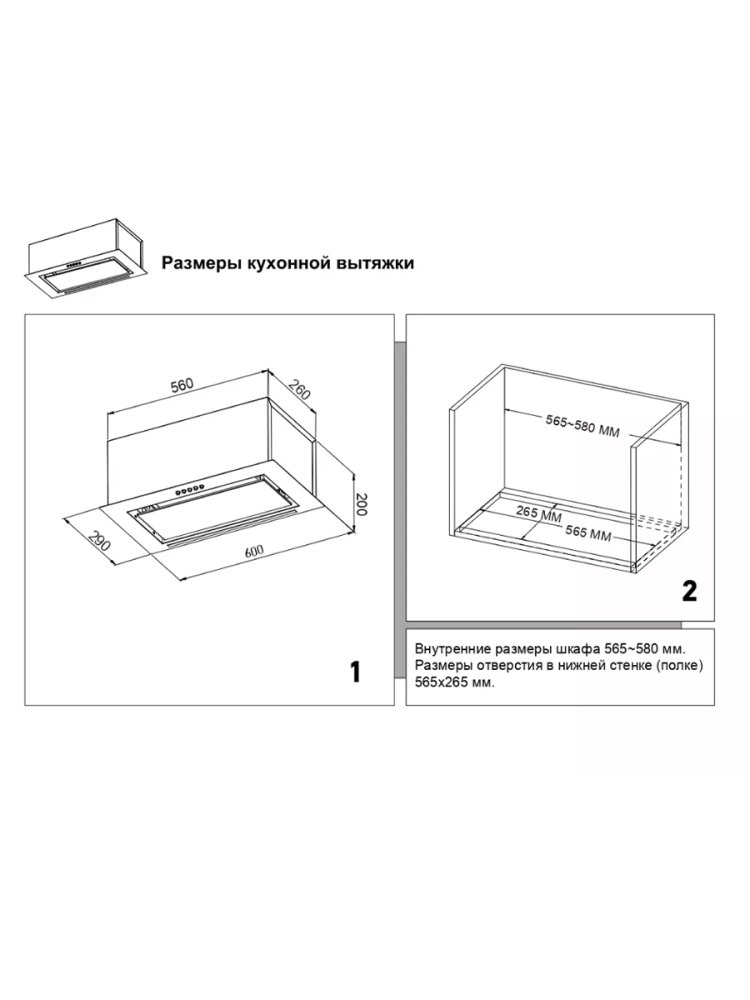 Размеры кухонной вытяжки

560

260

200

290

600

1

565~580 ММ

265 ММ

565 ММ

2

Внутренние размеры шкафа 565~580 мм. Размеры отверстия в нижней стенке (полке) 565х265 мм.