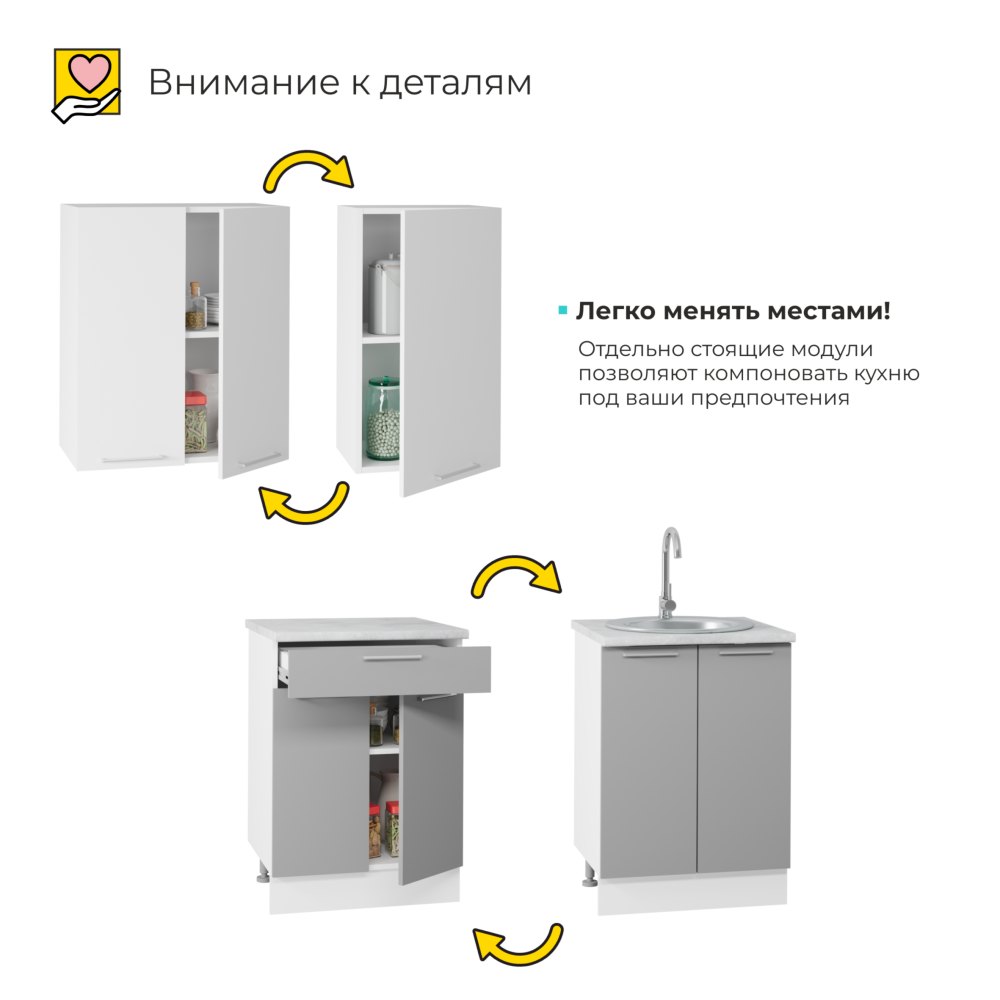 Внимание к деталям

Легко менять местами!

Отдельно стоящие модули позволяют компоновать кухню под ваши предпочтения