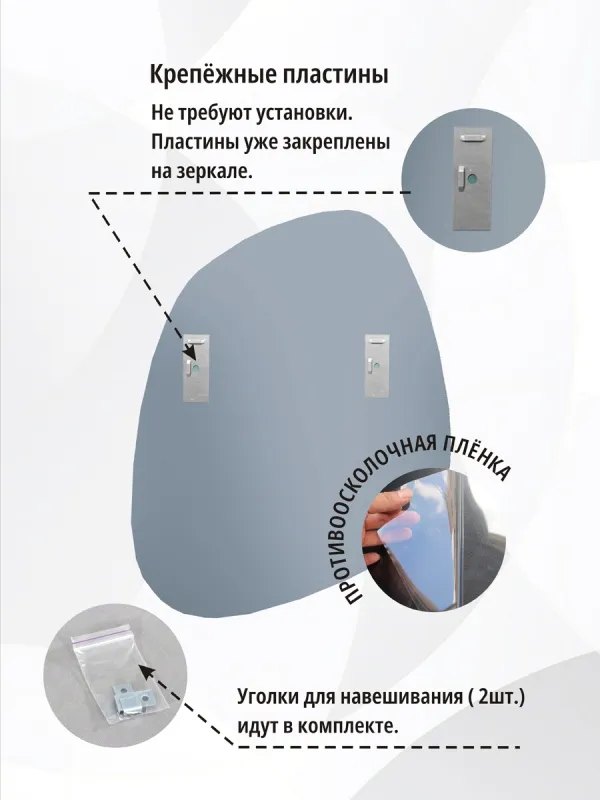 Крепёжные пластины

Не требуют установки. Пластины уже закреплены на зеркале.

ПРОТИВООСКОЛОЧНАЯ ПЛЁНКА

Уголки для навешивания ( 2шт.) идут в комплекте.